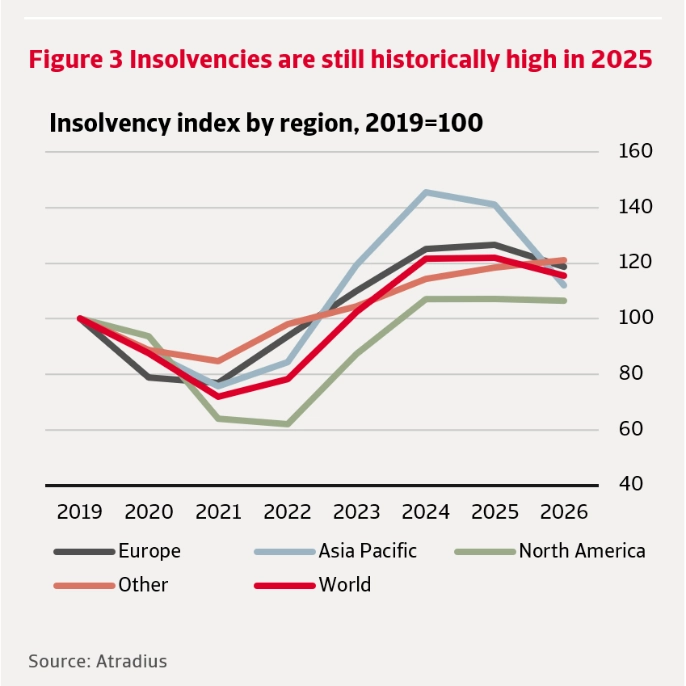 Figure 3 Insolvencies are still historically high in 2025

Insolvency index by region, 2019=100

160
140
120
100
80
60
40

2019 2020 2021 2022 2023 2024 2025 2026

Europe
Asia Pacific
North America
Other
World

Source: Atradius