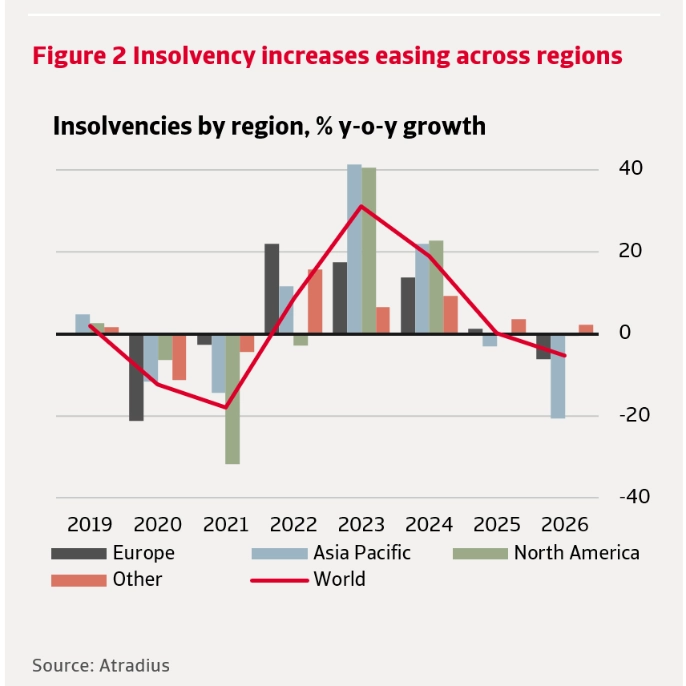 Figure 2 Insolvency increases easing across regions

Insolvencies by region, % y-o-y growth

40
20
0
-20
-40

2019 2020 2021 2022 2023 2024 2025 2026

Europe
Asia Pacific
North America
Other
World

Source: Atradius